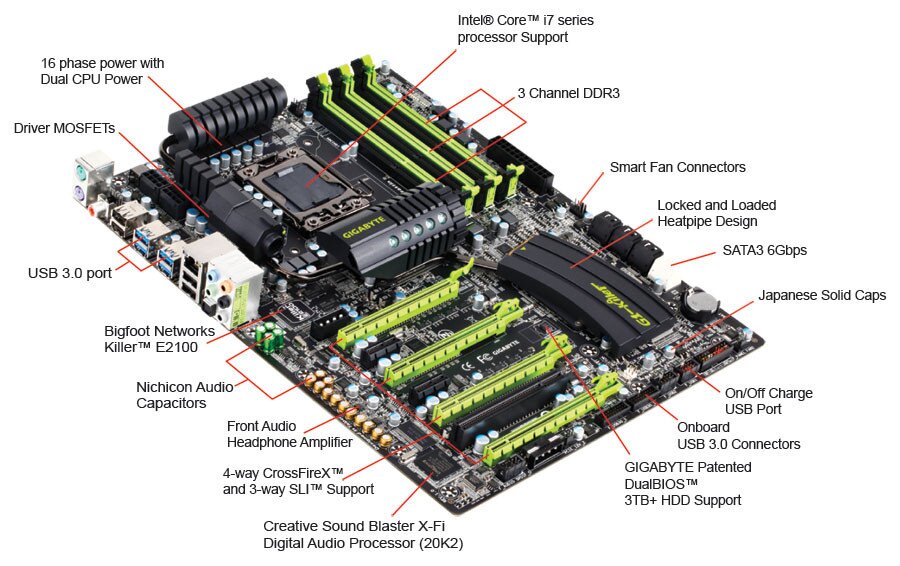 Intel® Core™ i7 series processor Support

16 phase power with Dual CPU Power

3 Channel DDR3

Driver MOSFETs

Smart Fan Connectors

Locked and Loaded Heatpipe Design

SATA3 6Gbps

USB 3.0 port

Japanese Solid Caps

Bigfoot Networks Killer™ E2100

Nichicon Audio Capacitors

On/Off Charge USB Port

Front Audio Headphone Amplifier

Onboard USB 3.0 Connectors

4-way CrossFireX™ and 3-way SLI™ Support

GIGABYTE Patented DualBIOS™ 3TB+ HDD Support

Creative Sound Blaster X-Fi Digital Audio Processor (20K2)

GIGABYTE

G1-Killer

GIGABYTE